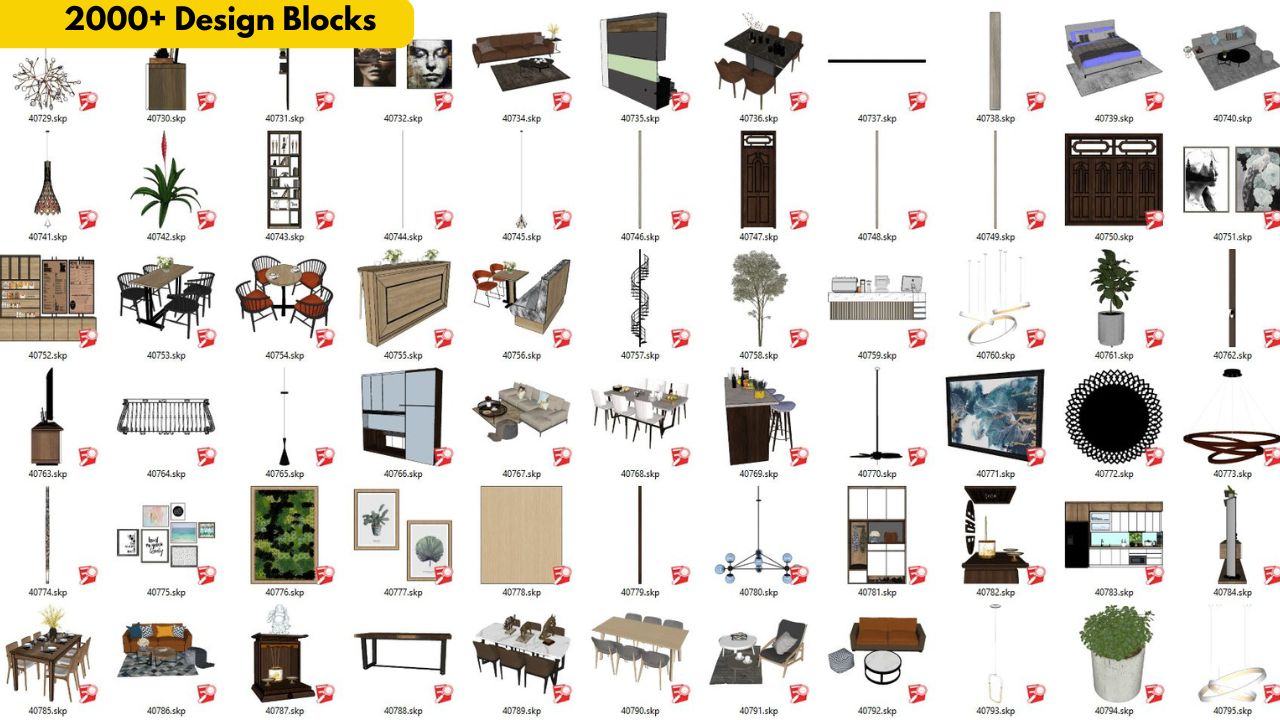 2000+ Design Blocks

40729.skp
40730.skp
40731.skp
40732.skp
40734.skp
40735.skp
40736.skp
40737.skp
40738.skp
40739.skp
40740.skp

40741.skp
40742.skp
40743.skp
40744.skp
40745.skp
40746.skp
40747.skp
40748.skp
40749.skp
40750.skp
40751.skp

40752.skp
40753.skp
40754.skp
40755.skp
40756.skp
40757.skp
40758.skp
40759.skp
40760.skp
40761.skp
40762.skp

40763.skp
40764.skp
40765.skp
40766.skp
40767.skp
40768.skp
40769.skp
40770.skp
40771.skp
40772.skp
40773.skp

40774.skp
40775.skp
40776.skp
40777.skp
40778.skp
40779.skp
40780.skp
40781.skp
40782.skp
40783.skp
40784.skp

40785.skp
40786.skp
40787.skp
40788.skp
40789.skp
40790.skp
40791.skp
40792.skp
40793.skp
40794.skp
40795.skp